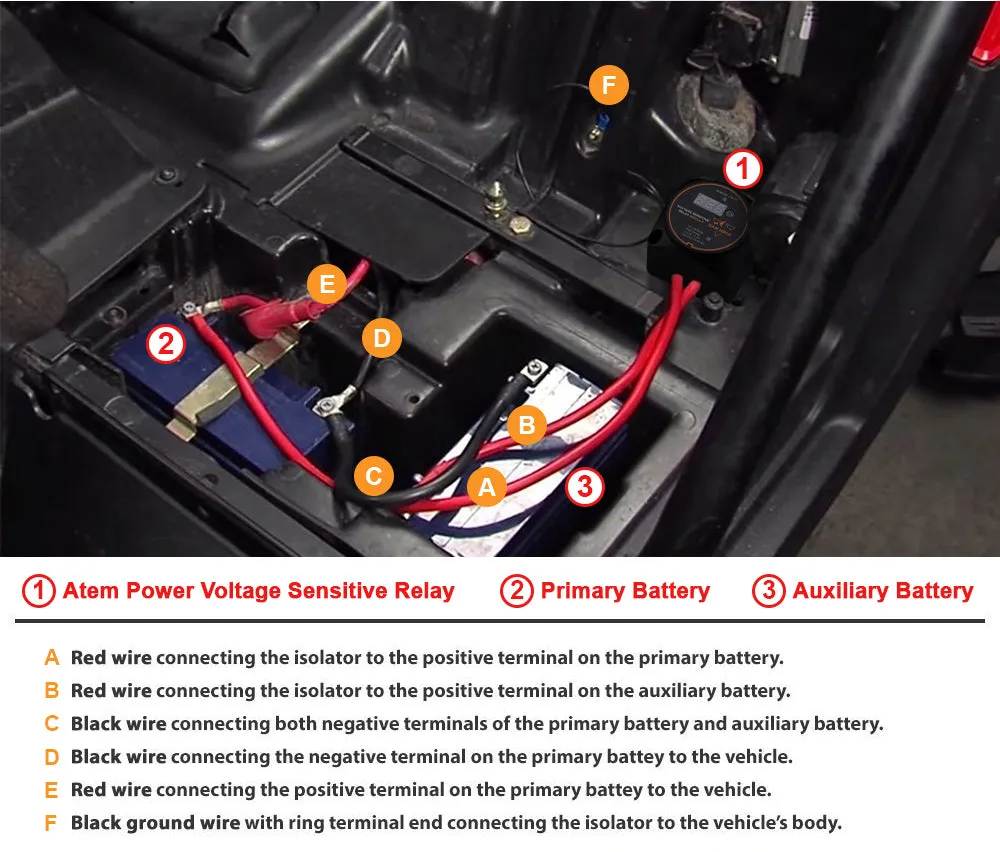 F

1

E

2

D

B

C

A

3

1 Atem Power Voltage Sensitive Relay    2 Primary Battery    3 Auxiliary Battery

A Red wire connecting the isolator to the positive terminal on the primary battery.
B Red wire connecting the isolator to the positive terminal on the auxiliary battery.
C Black wire connecting both negative terminals of the primary battery and auxiliary battery.
D Black wire connecting the negative terminal on the primary battey to the vehicle.
E Red wire connecting the positive terminal on the primary battey to the vehicle.
F Black ground wire with ring terminal end connecting the isolator to the vehicle's body.